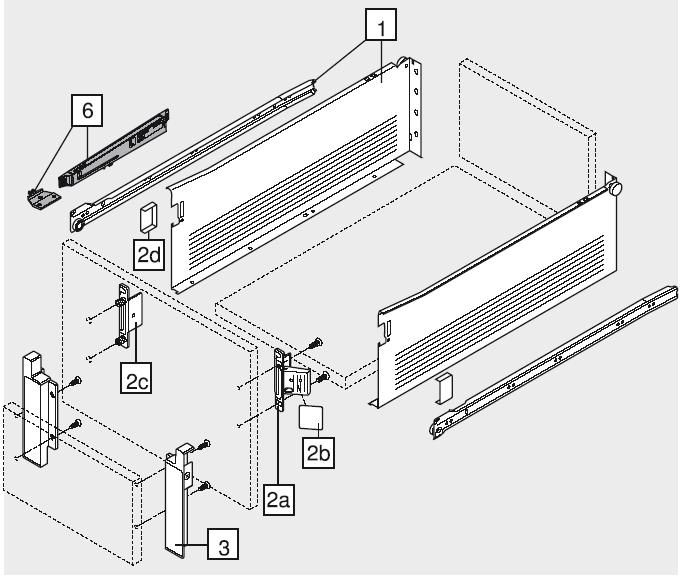 1
6
2d
2c
2b
2a
3